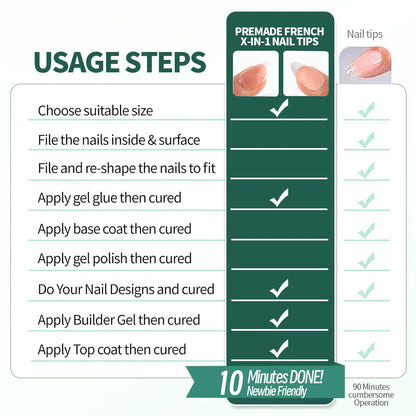 USAGE STEPS

| | PREMADE FRENCH X-IN-1 NAIL TIPS | Nail tips |
|---|---|---|
| Choose suitable size | ✓ | ✓ |
| File the nails inside & surface | | ✓ |
| File and re-shape the nails to fit | | ✓ |
| Apply gel glue then cured | ✓ | ✓ |
| Apply base coat then cured | | ✓ |
| Apply gel polish then cured | | ✓ |
| Do Your Nail Designs and cured | ✓ | ✓ |
| Apply Builder Gel then cured | ✓ | |
| Apply Top coat then cured | ✓ | ✓ |

10 Minutes DONE! Newbie Friendly

90 Minutes cumbersome Operation